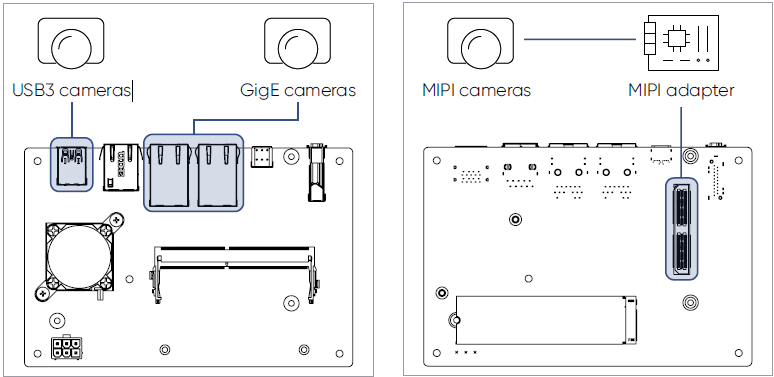 USB3 cameras

GigE cameras

MIPI cameras

MIPI adapter